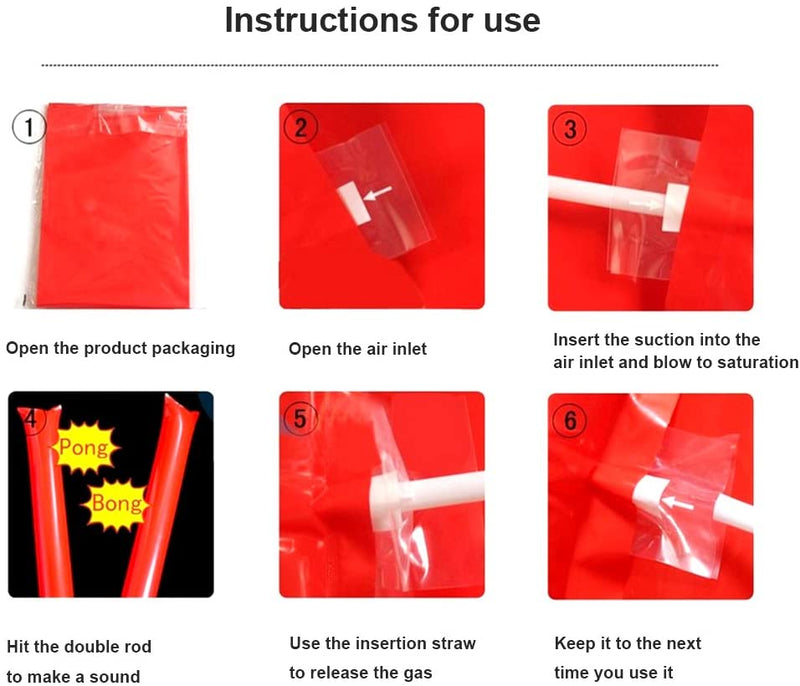 Instructions for use

1

Open the product packaging

2

Open the air inlet

3

Insert the suction into the air inlet and blow to saturation

4

Pong

Bong

Hit the double rod to make a sound

5

Use the insertion straw to release the gas

6

Keep it to the next time you use it